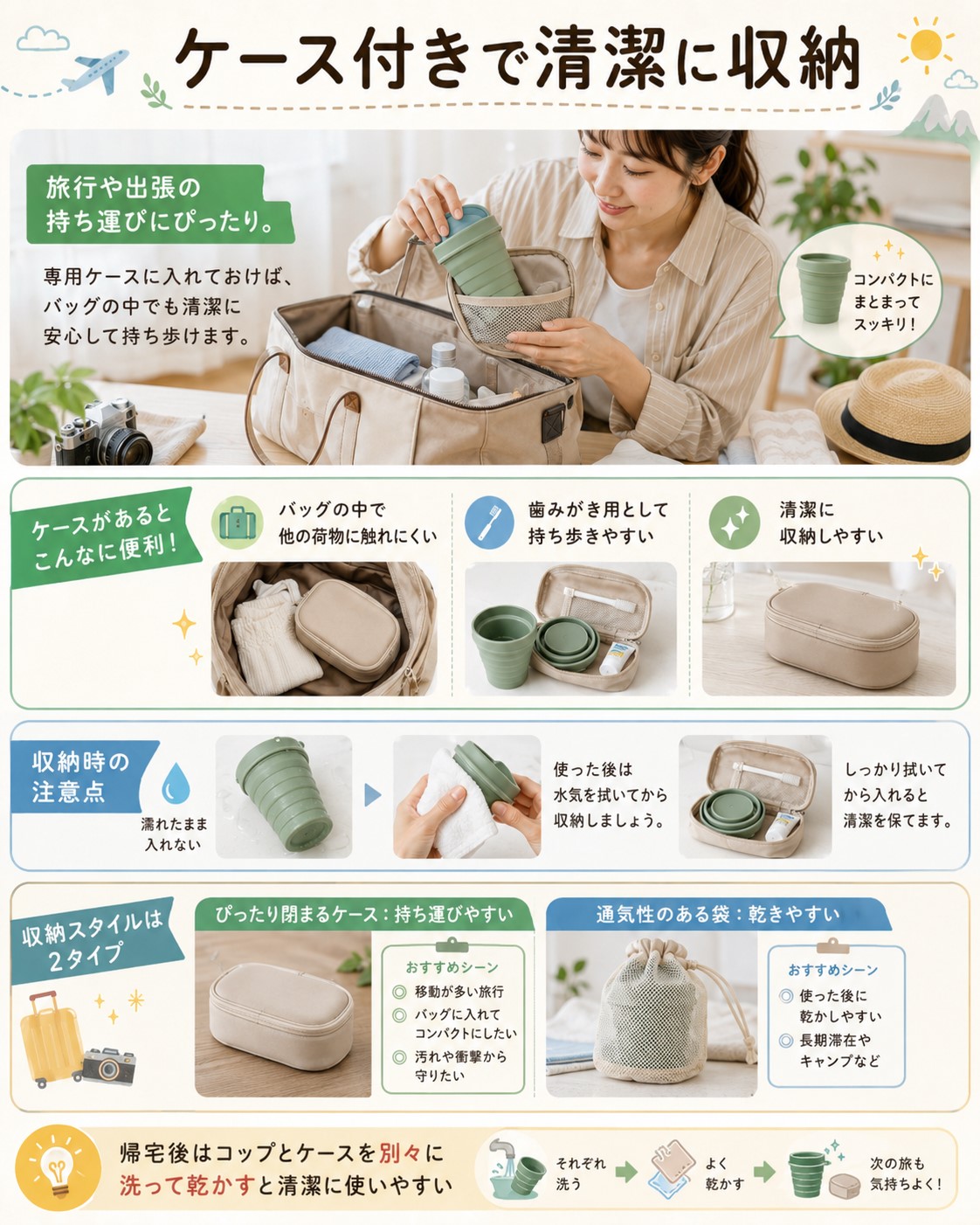 ケース付きで清潔に収納

旅行や出張の持ち運びにぴったり。

専用ケースに入れておけば、バッグの中でも清潔に安心して持ち歩けます。

コンパクトにまとまってスッキリ!

ケースがあるとこんなに便利!

バッグの中で他の荷物に触れにくい

歯みがき用として持ち歩きやすい

清潔に収納しやすい

収納時の注意点

濡れたまま入れない

使った後は水気を拭いてから収納しましょう。

しっかり拭いてから入れると清潔を保てます。

収納スタイルは2タイプ

ぴったり閉まるケース:持ち運びやすい

おすすめシーン
移動が多い旅行
バッグに入れてコンパクトにしたい
汚れや衝撃から守りたい

通気性のある袋:乾きやすい

おすすめシーン
使った後に乾かしやすい
長期滞在やキャンプなど

帰宅後はコップとケースを別々に洗って乾かすと清潔に使いやすい

それぞれ洗う

よく乾かす

次の旅も気持ちよく!