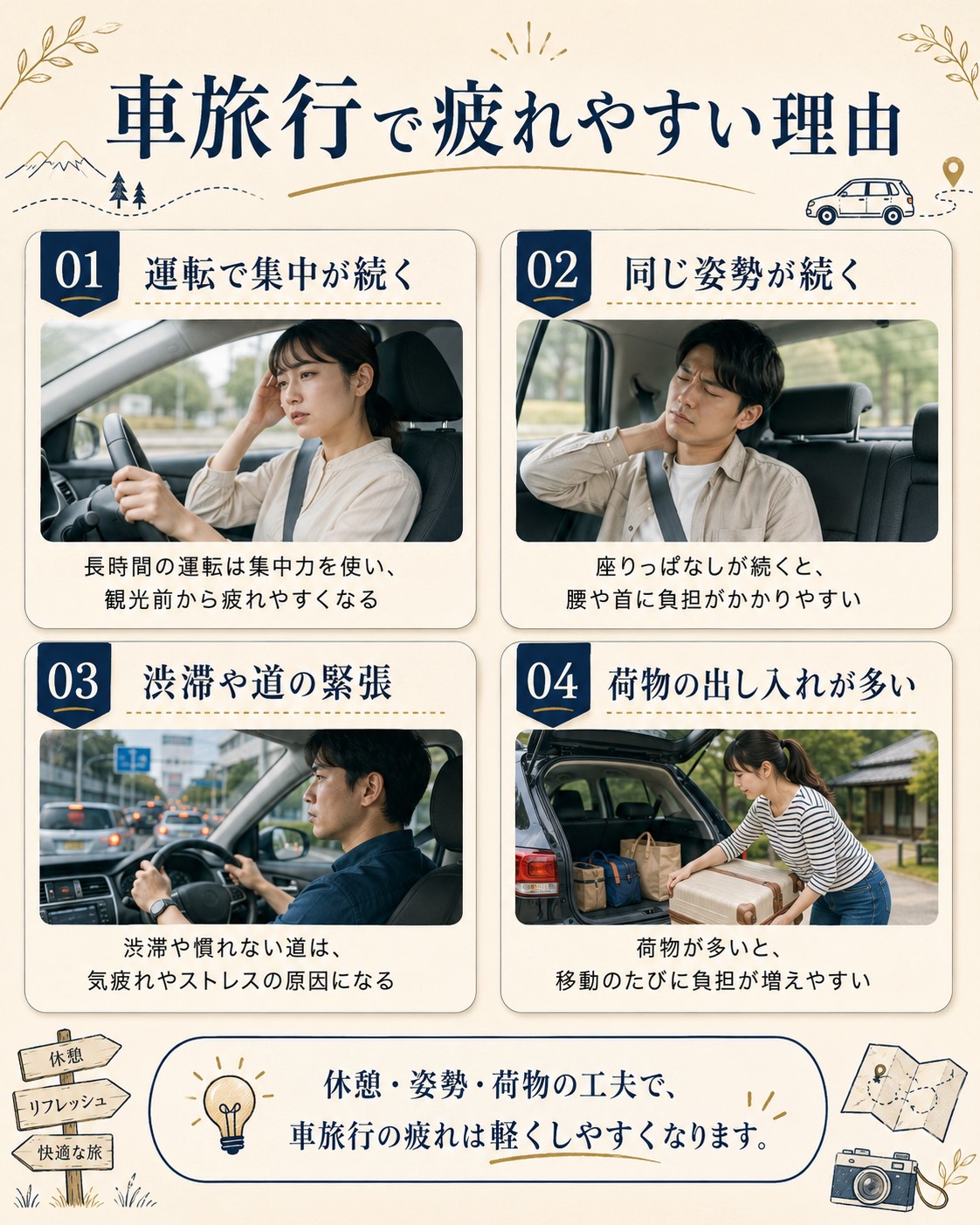 車旅行で疲れやすい理由

01 運転で集中が続く

長時間の運転は集中力を使い、観光前から疲れやすくなる

02 同じ姿勢が続く

座りっぱなしが続くと、腰や首に負担がかかりやすい

03 渋滞や道の緊張

渋滞や慣れない道は、気疲れやストレスの原因になる

04 荷物の出し入れが多い

荷物が多いと、移動のたびに負担が増えやすい

休憩
リフレッシュ
快適な旅

休憩・姿勢・荷物の工夫で、車旅行の疲れは軽くしやすくなります。