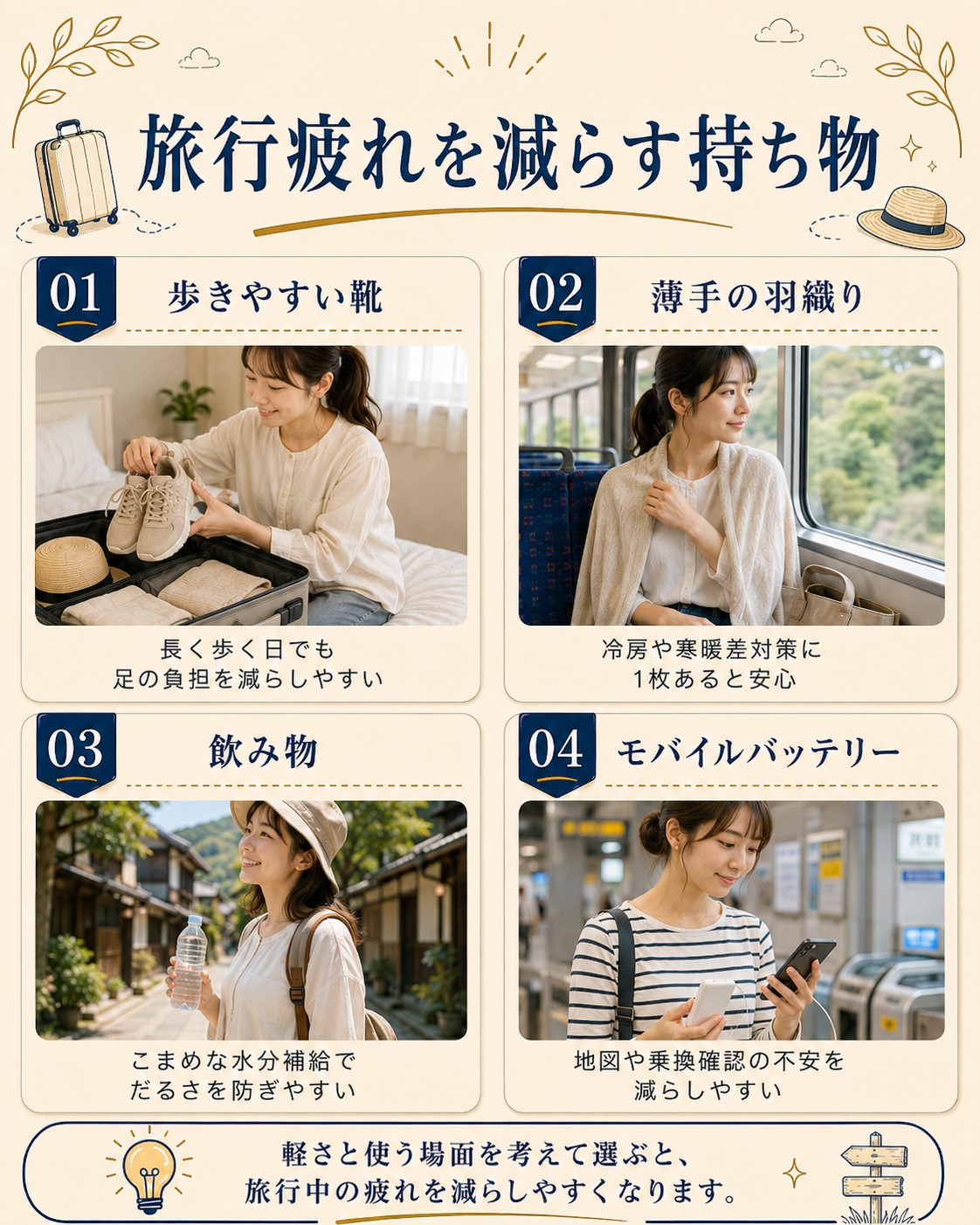 旅行疲れを減らす持ち物

01 歩きやすい靴

長く歩く日でも
足の負担を減らしやすい

02 薄手の羽織り

冷房や寒暖差対策に
1枚あると安心

03 飲み物

こまめな水分補給で
だるさを防ぎやすい

04 モバイルバッテリー

地図や乗換確認の不安を
減らしやすい

軽さと使う場面を考えて選ぶと、
旅行中の疲れを減らしやすくなります。