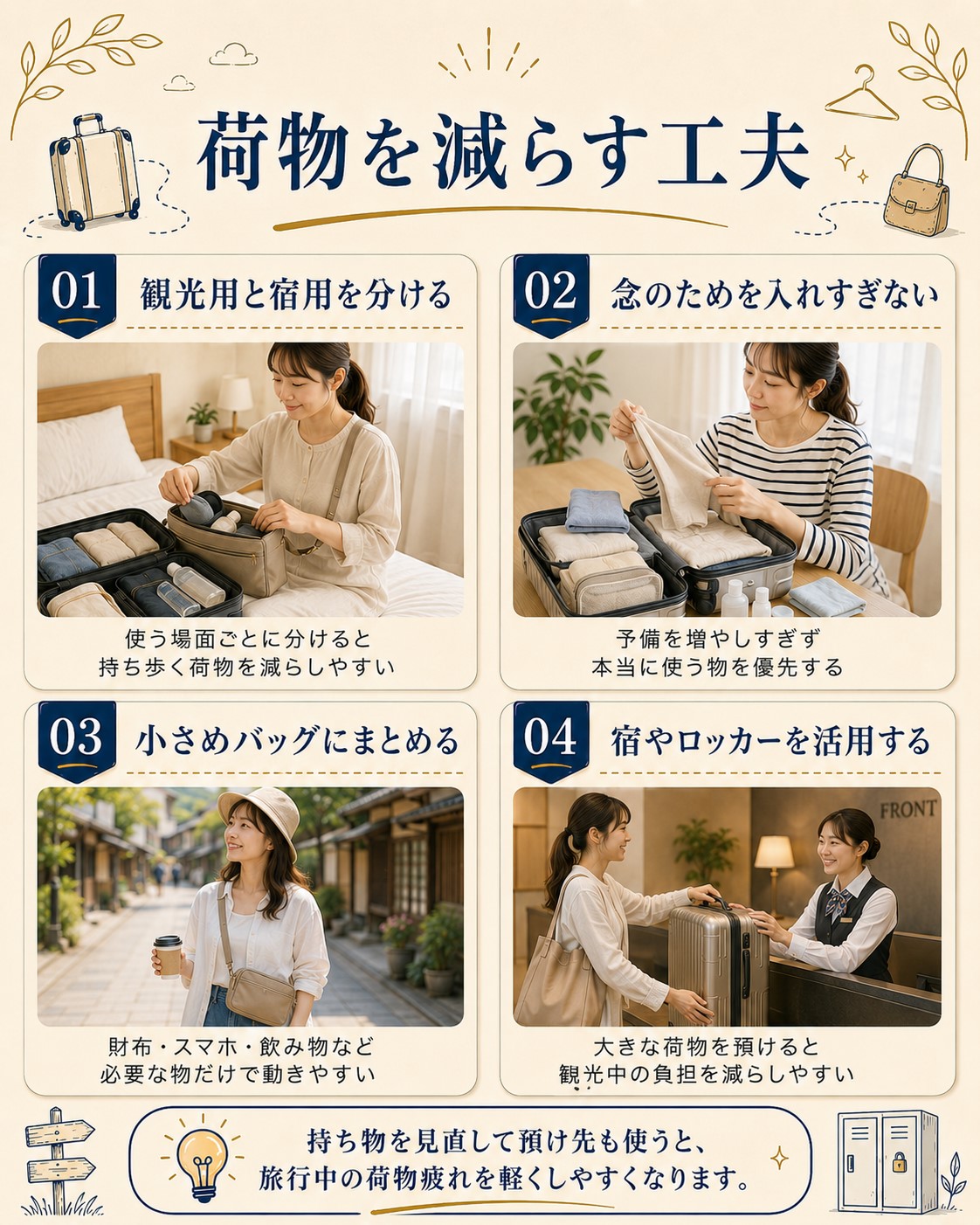 荷物を減らす工夫

01 観光用と宿用を分ける

使う場面ごとに分けると
持ち歩く荷物を減らしやすい

02 念のためを入れすぎない

予備を増やしすぎず
本当に使う物を優先する

03 小さめバッグにまとめる

財布・スマホ・飲み物など
必要な物だけで動きやすい

04 宿やロッカーを活用する

FRONT

大きな荷物を預けると
観光中の負担を減らしやすい

持ち物を見直して預け先も使うと、
旅行中の荷物疲れを軽くしやすくなります。