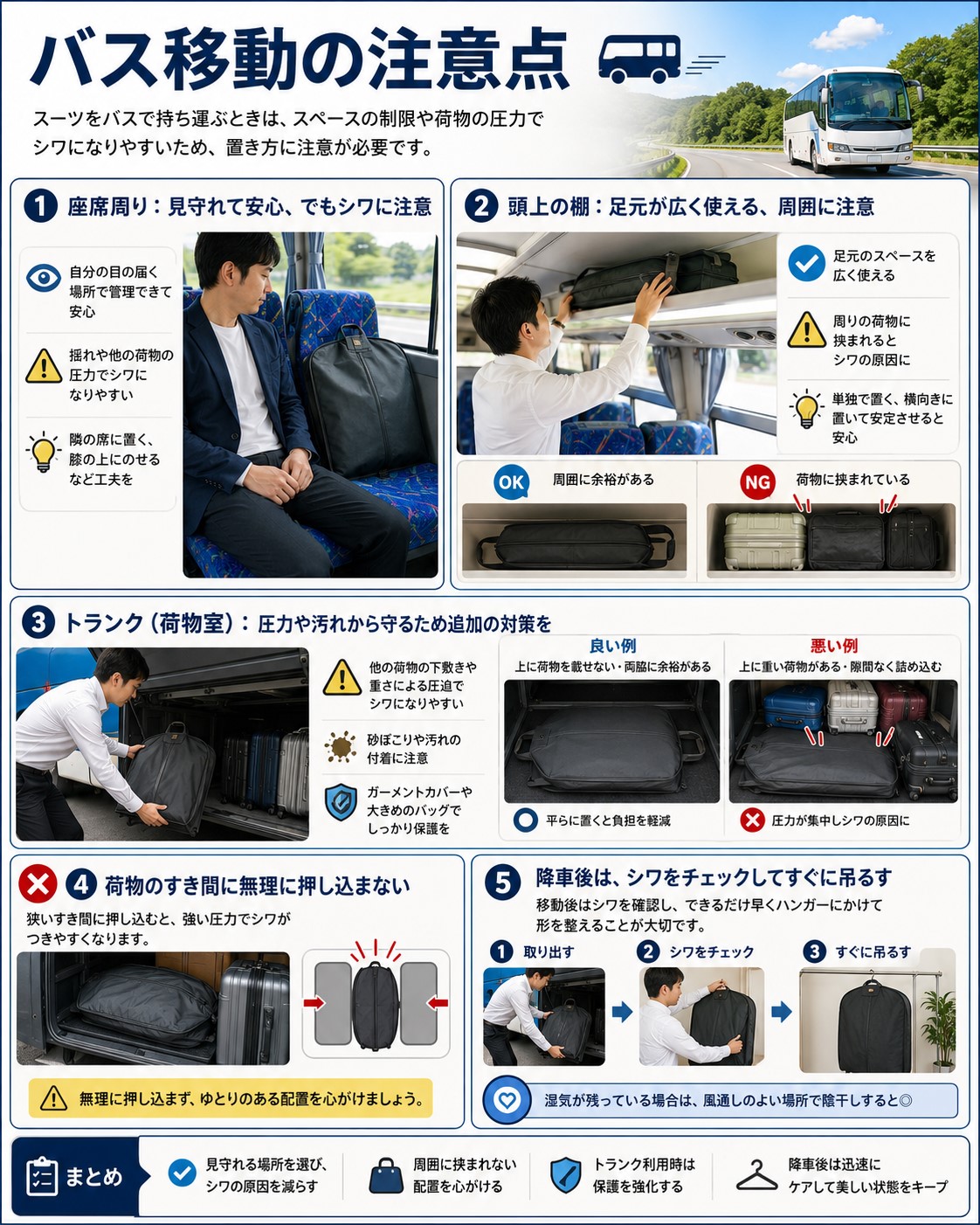 バス移動の注意点

スーツをバスで持ち運ぶときは、スペースの制限や荷物の圧力でシワになりやすいため、置き方に注意が必要です。

1 座席周り：見守れて安心、でもシワに注意

自分の目の届く場所で管理できて安心

揺れや他の荷物の圧力でシワになりやすい

隣の席に置く、膝の上にのせるなど工夫を

2 頭上の棚：足元が広く使える、周囲に注意

足元のスペースを広く使える

周りの荷物に挟まれるとシワの原因に

単独で置く、横向きに置いて安定させると安心

OK 周囲に余裕がある

NG 荷物に挟まれている

3 トランク（荷物室）：圧力や汚れから守るため追加の対策を

他の荷物の下敷きや重さによる圧迫でシワになりやすい

砂ぼこりや汚れの付着に注意

ガーメントカバーや大きめのバッグでしっかり保護を

良い例
上に荷物を載せない・両脇に余裕がある
平らに置くと負担を軽減

悪い例
上に重い荷物がある・隙間なく詰め込む
圧力が集中しシワの原因に

4 荷物のすき間に無理に押し込まない

狭いすき間に押し込むと、強い圧力でシワがつきやすくなります。

無理に押し込まず、ゆとりのある配置を心がけましょう。

5 降車後は、シワをチェックしてすぐに吊るす

移動後はシワを確認し、できるだけ早くハンガーにかけて形を整えることが大切です。

1 取り出す
2 シワをチェック
3 すぐに吊るす

湿気が残っている場合は、風通しのよい場所で陰干しすると◎

まとめ

見守れる場所を選び、シワの原因を減らす

周囲に挟まれない配置を心がける

トランク利用時は保護を強化する

降車後は迅速にケアして美しい状態をキープ