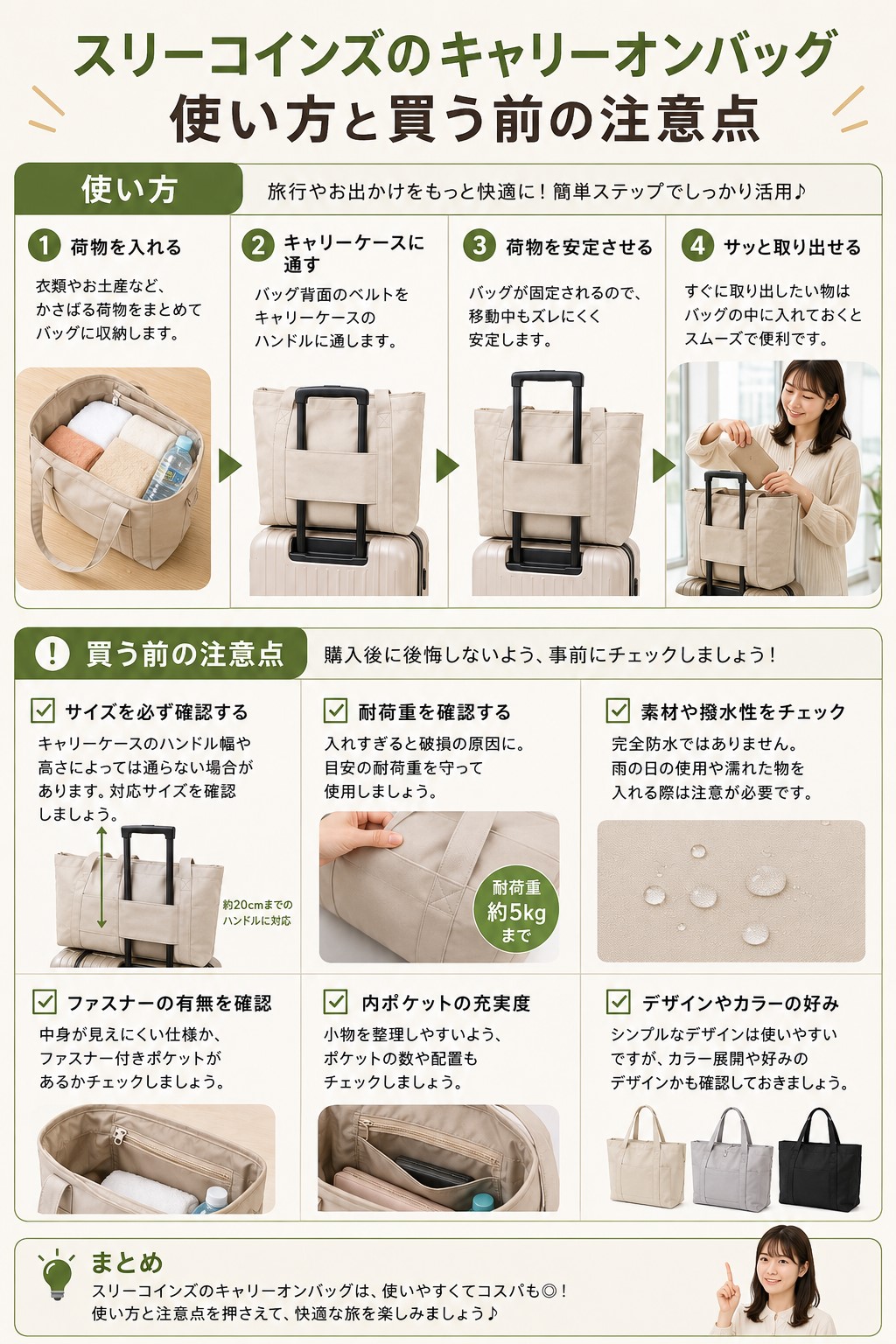 スリーコインズのキャリーオンバッグ
使い方と買う前の注意点

使い方
旅行やお出かけをもっと快適に！簡単ステップでしっかり活用♪

1 荷物を入れる
衣類やお土産など、かさばる荷物をまとめてバッグに収納します。

2 キャリーケースに通す
バッグ背面のベルトをキャリーケースのハンドルに通します。

3 荷物を安定させる
バッグが固定されるので、移動中もズレにくく安定します。

4 サッと取り出せる
すぐに取り出したい物はバッグの中に入れておくとスムーズで便利です。

! 買う前の注意点
購入後に後悔しないよう、事前にチェックしましょう！

サイズを必ず確認する
キャリーケースのハンドル幅や高さによっては通らない場合があります。対応サイズを確認しましょう。
約20cmまでのハンドルに対応

耐荷重を確認する
入れすぎると破損の原因に。目安の耐荷重を守って使用しましょう。
耐荷重 約5kg まで

素材や撥水性をチェック
完全防水ではありません。雨の日の使用や濡れた物を入れる際は注意が必要です。

ファスナーの有無を確認
中身が見えにくい仕様か、ファスナー付きポケットがあるかチェックしましょう。

内ポケットの充実度
小物を整理しやすいよう、ポケットの数や配置もチェックしましょう。

デザインやカラーの好み
シンプルなデザインは使いやすいですが、カラー展開や好みのデザインかも確認しておきましょう。

まとめ
スリーコインズのキャリーオンバッグは、使いやすくてコスパも◎！
使い方と注意点を押さえて、快適な旅を楽しみましょう♪