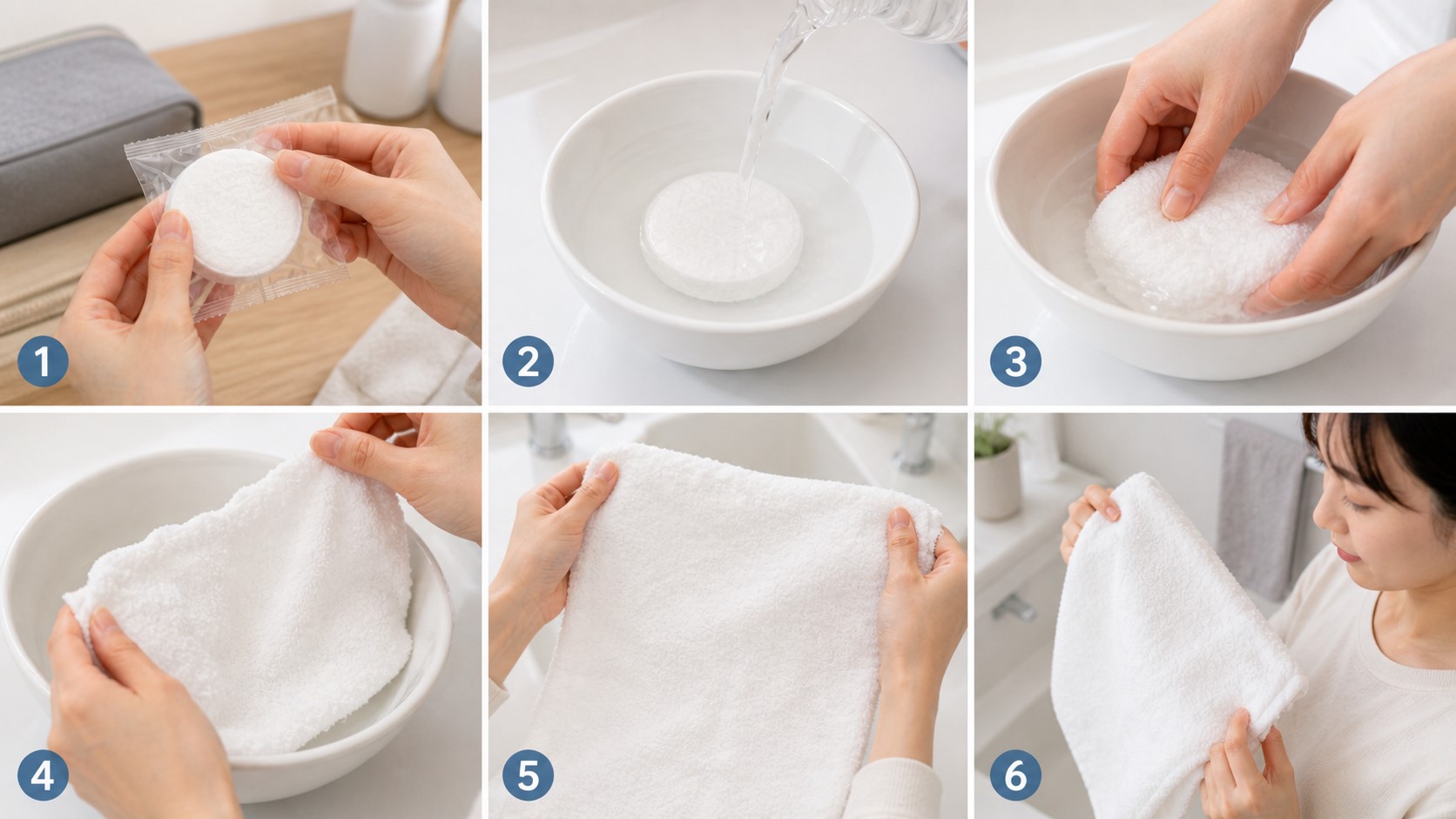 1
2
3
4
5
6