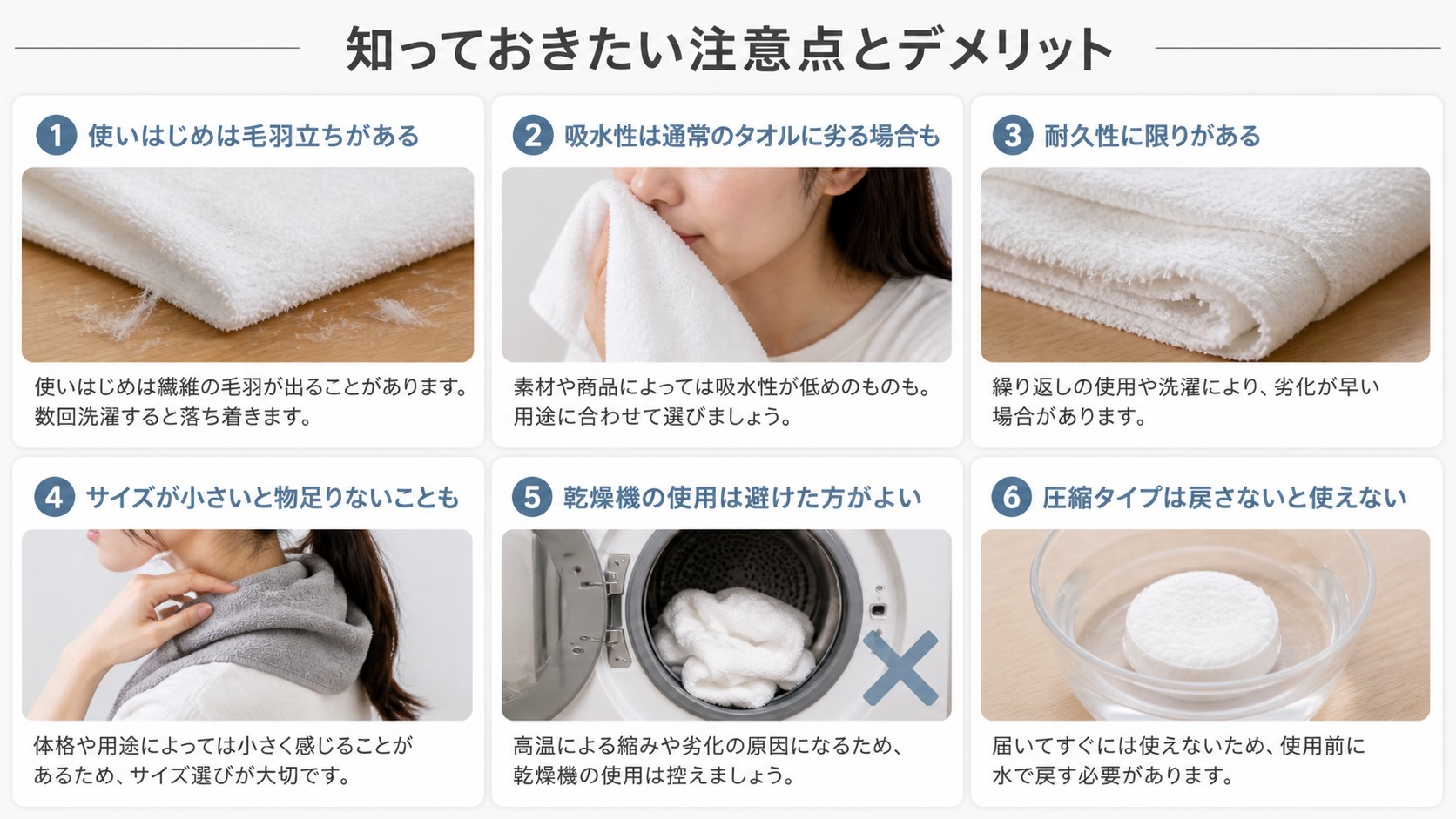 知っておきたい注意点とデメリット

1 使いはじめは毛羽立ちがある

使いはじめは繊維の毛羽が出ることがあります。数回洗濯すると落ち着きます。

2 吸水性は通常のタオルに劣る場合も

素材や商品によっては吸水性が低めのものも。用途に合わせて選びましょう。

3 耐久性に限りがある

繰り返しの使用や洗濯により、劣化が早い場合があります。

4 サイズが小さいと物足りないことも

体格や用途によっては小さく感じることがあるため、サイズ選びが大切です。

5 乾燥機の使用は避けた方がよい

高温による縮みや劣化の原因になるため、乾燥機の使用は控えましょう。

6 圧縮タイプは戻さないと使えない

届いてすぐには使えないため、使用前に水で戻す必要があります。