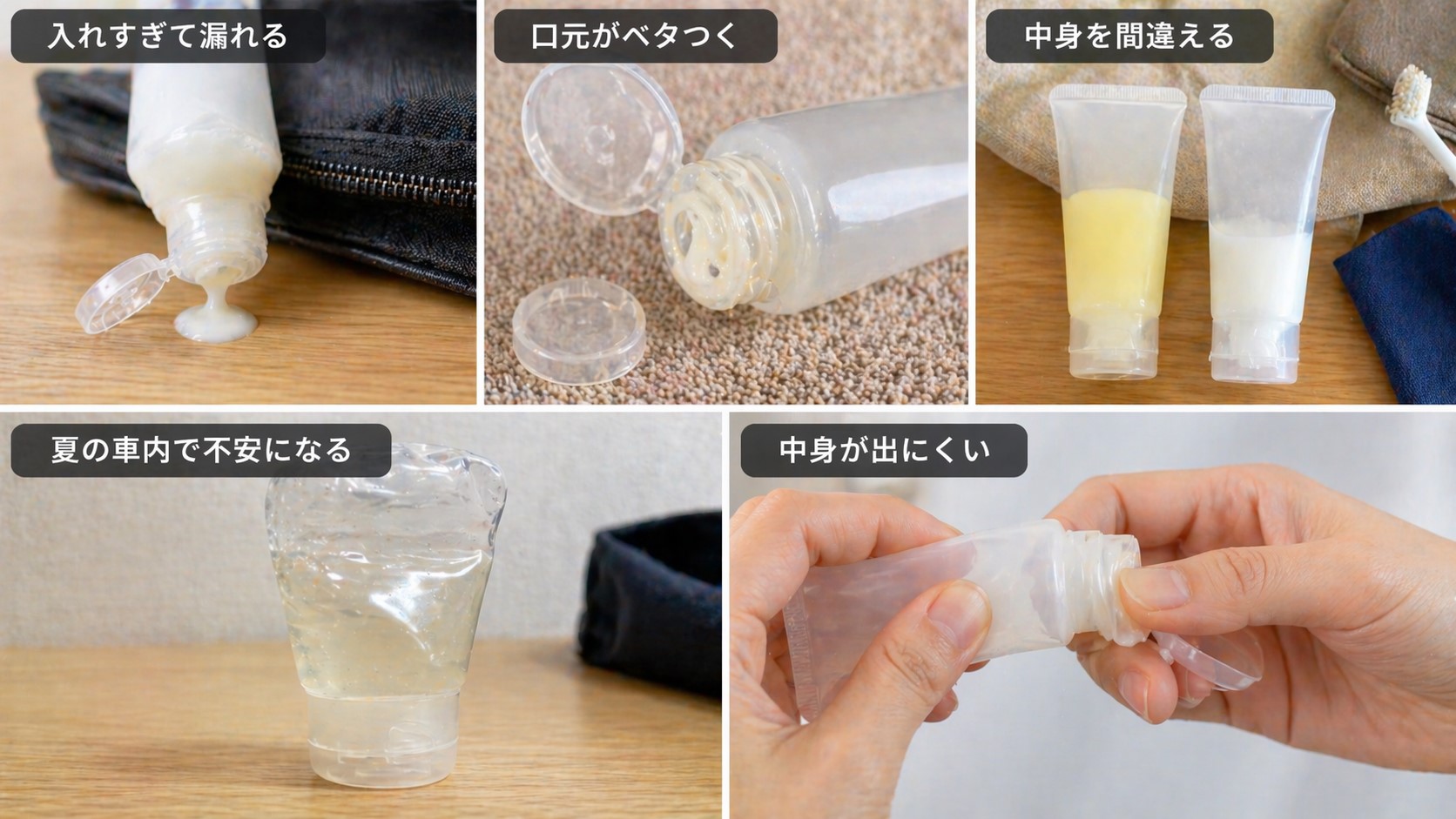 入れすぎて漏れる

口元がベタつく

中身を間違える

夏の車内で不安になる

中身が出にくい