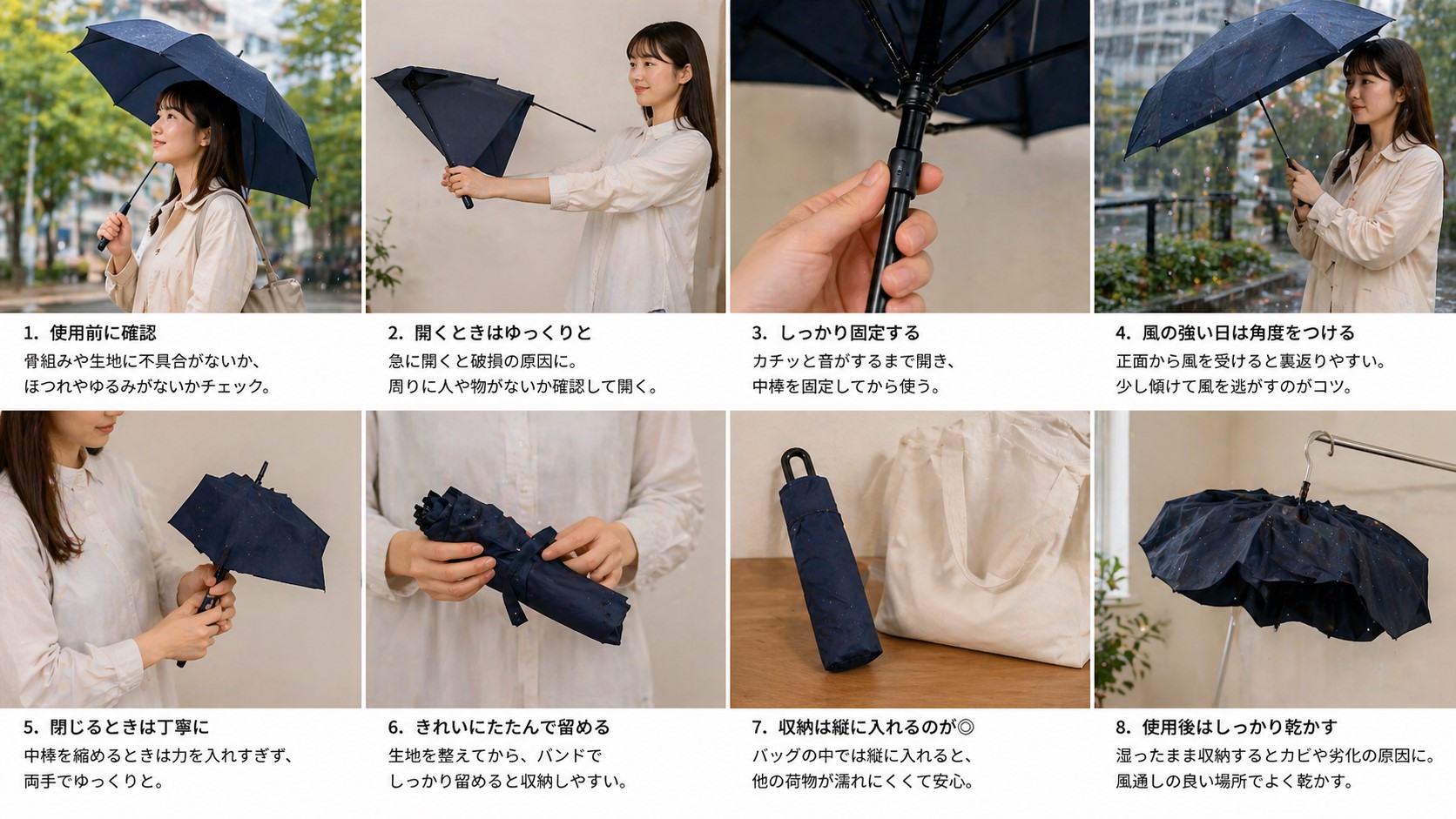 1. 使用前に確認
骨組みや生地に不具合がないか、ほつれやゆるみがないかチェック。

2. 開くときはゆっくりと
急に開くと破損の原因に。周りに人や物がないか確認して開く。

3. しっかり固定する
カチッと音がするまで開き、中棒を固定してから使う。

4. 風の強い日は角度をつける
正面から風を受けると裏返りやすい。少し傾けて風を逃がすのがコツ。

5. 閉じるときは丁寧に
中棒を縮めるときは力を入れすぎず、両手でゆっくりと。

6. きれいにたたんで留める
生地を整えてから、バンドでしっかり留めると収納しやすい。

7. 収納は縦に入れるのが◎
バッグの中では縦に入れると、他の荷物が濡れにくくて安心。

8. 使用後はしっかり乾かす
湿ったまま収納するとカビや劣化の原因に。風通しの良い場所でよく乾かす。