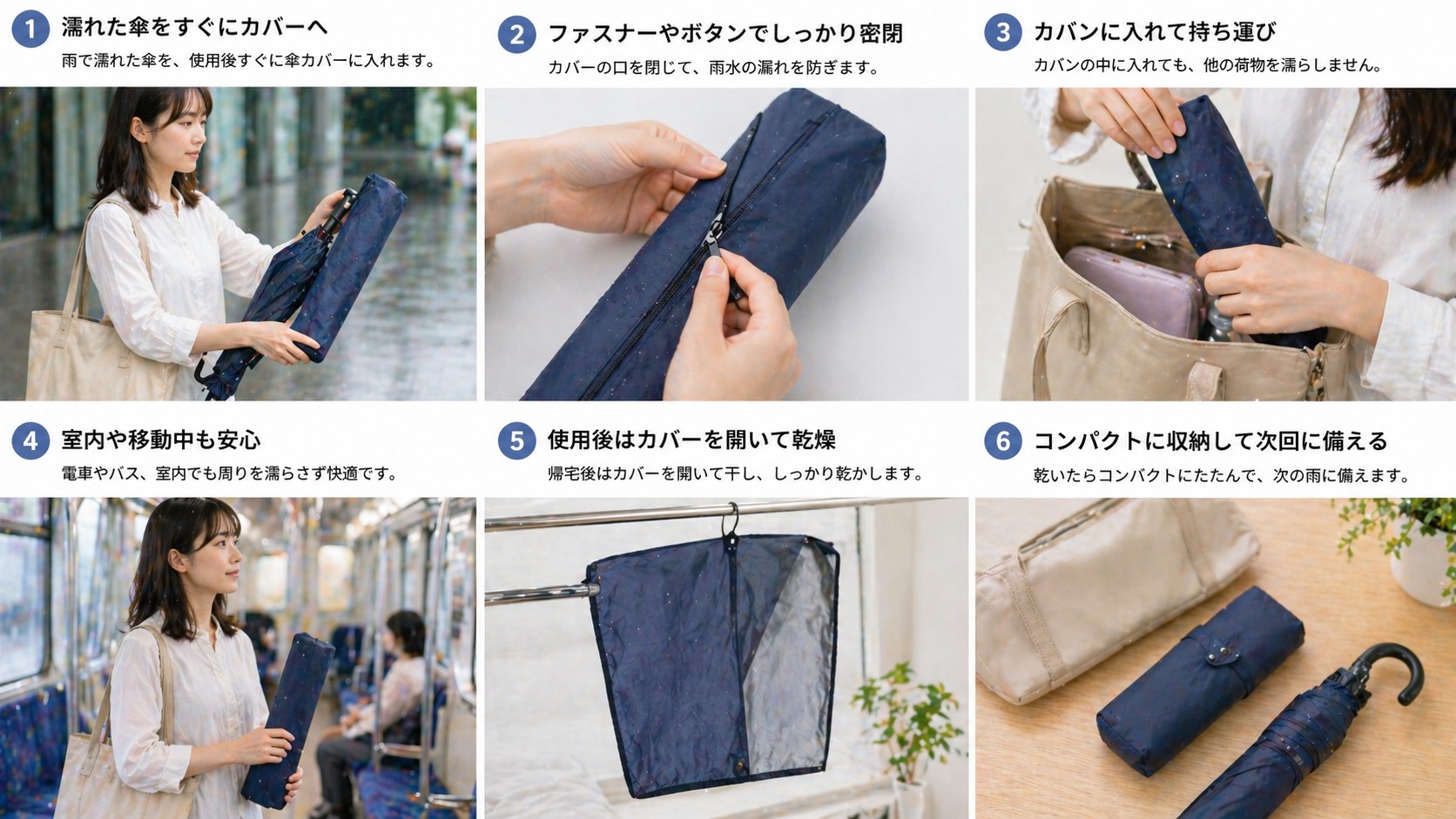 1 濡れた傘をすぐにカバーへ
雨で濡れた傘を、使用後すぐに傘カバーに入れます。

2 ファスナーやボタンでしっかり密閉
カバーの口を閉じて、雨水の漏れを防ぎます。

3 カバンに入れて持ち運び
カバンの中に入れても、他の荷物を濡らしません。

4 室内や移動中も安心
電車やバス、室内でも周りを濡らさず快適です。

5 使用後はカバーを開いて乾燥
帰宅後はカバーを開いて干し、しっかり乾かします。

6 コンパクトに収納して次回に備える
乾いたらコンパクトにたたんで、次の雨に備えます。