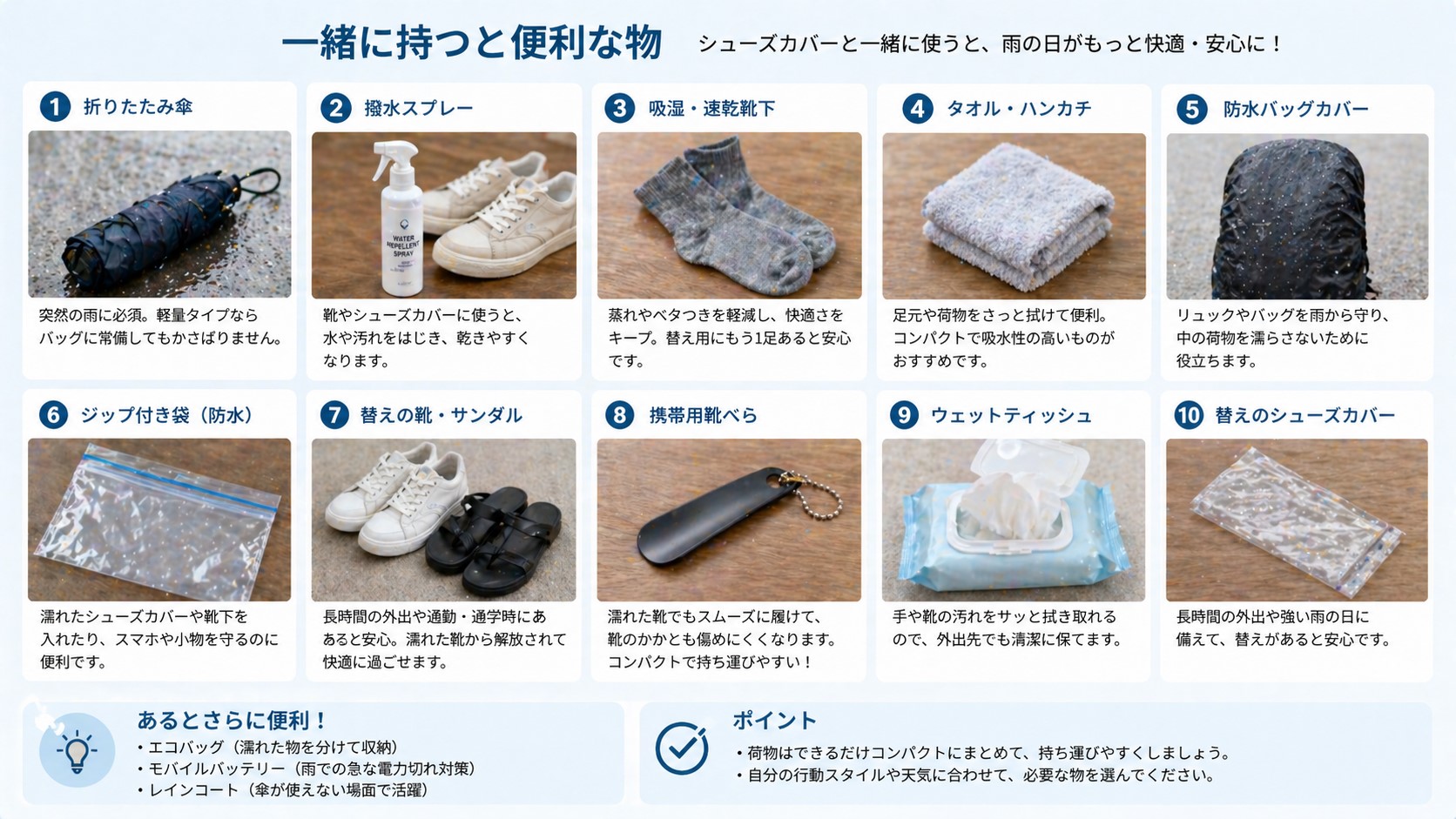 一緒に持つと便利な物　シューズカバーと一緒に使うと、雨の日がもっと快適・安心に！

1 折りたたみ傘
突然の雨に必須。軽量タイプならバッグに常備してもかさばりません。

2 撥水スプレー
WATER REPELLENT SPRAY
靴やシューズカバーに使うと、水や汚れをはじき、乾きやすくなります。

3 吸湿・速乾靴下
蒸れやベタつきを軽減し、快適さをキープ。替え用にもう1足あると安心です。

4 タオル・ハンカチ
足元や荷物をさっと拭けて便利。コンパクトで吸水性の高いものがおすすめです。

5 防水バッグカバー
リュックやバッグを雨から守り、中の荷物を濡らさないために役立ちます。

6 ジップ付き袋（防水）
濡れたシューズカバーや靴下を入れたり、スマホや小物を守るのに便利です。

7 替えの靴・サンダル
長時間の外出や通勤・通学時にあると安心。濡れた靴から解放されて快適に過ごせます。

8 携帯用靴べら
濡れた靴でもスムーズに履けて、靴のかかとも傷めにくくなります。コンパクトで持ち運びやすい！

9 ウェットティッシュ
手や靴の汚れをサッと拭き取れるので、外出先でも清潔に保てます。

10 替えのシューズカバー
長時間の外出や強い雨の日に備えて、替えがあると安心です。

あるとさらに便利！
・エコバッグ（濡れた物を分けて収納）
・モバイルバッテリー（雨での急な電力切れ対策）
・レインコート（傘が使えない場面で活躍）

ポイント
・荷物はできるだけコンパクトにまとめて、持ち運びやすくしましょう。
・自分の行動スタイルや天気に合わせて、必要な物を選んでください。