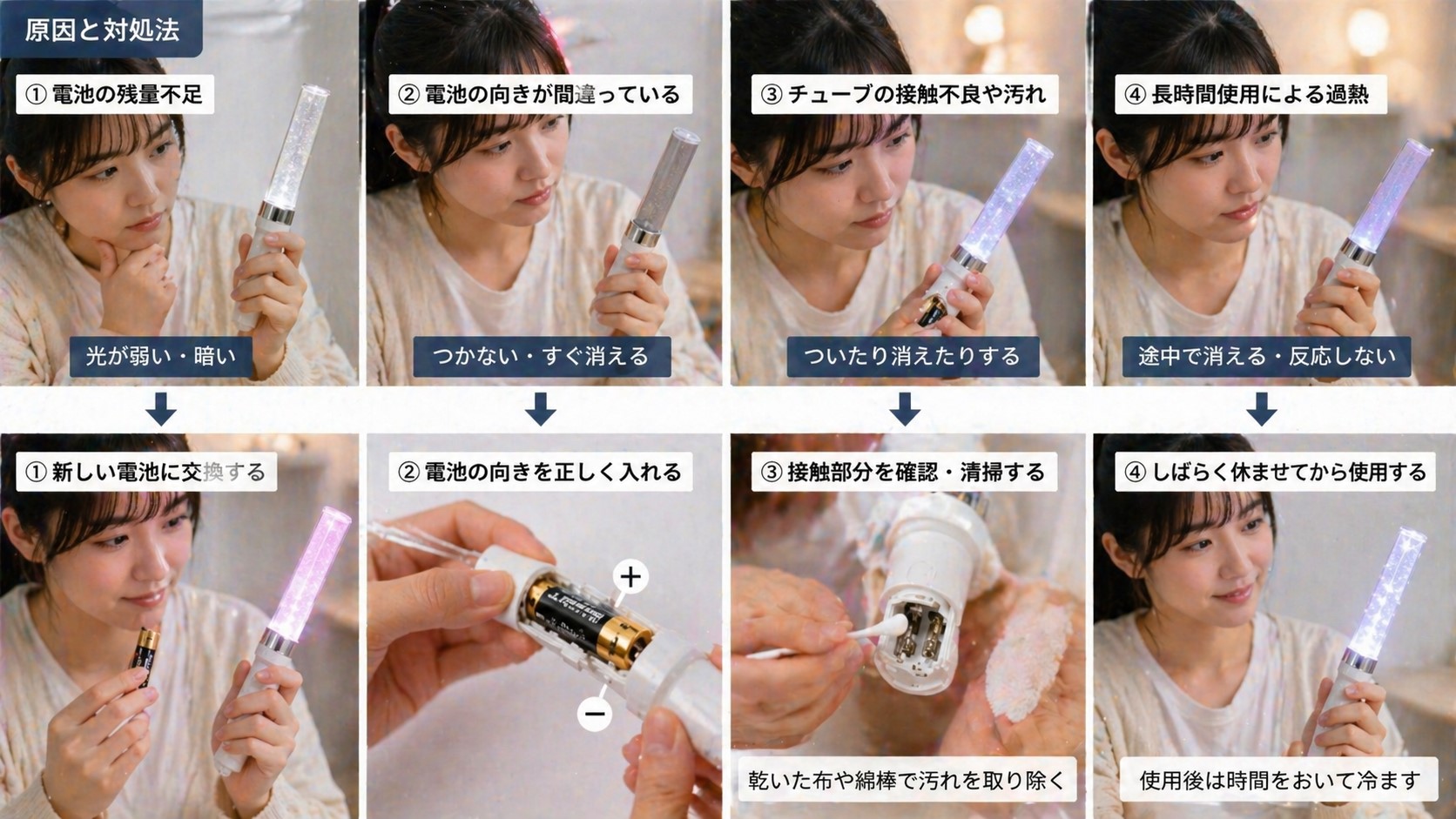 原因と対処法

① 電池の残量不足

光が弱い・暗い

① 新しい電池に交換する

② 電池の向きが間違っている

つかない・すぐ消える

② 電池の向きを正しく入れる

+

−

③ チューブの接触不良や汚れ

ついたり消えたりする

③ 接触部分を確認・清掃する

乾いた布や綿棒で汚れを取り除く

④ 長時間使用による過熱

途中で消える・反応しない

④ しばらく休ませてから使用する

使用後は時間をおいて冷ます