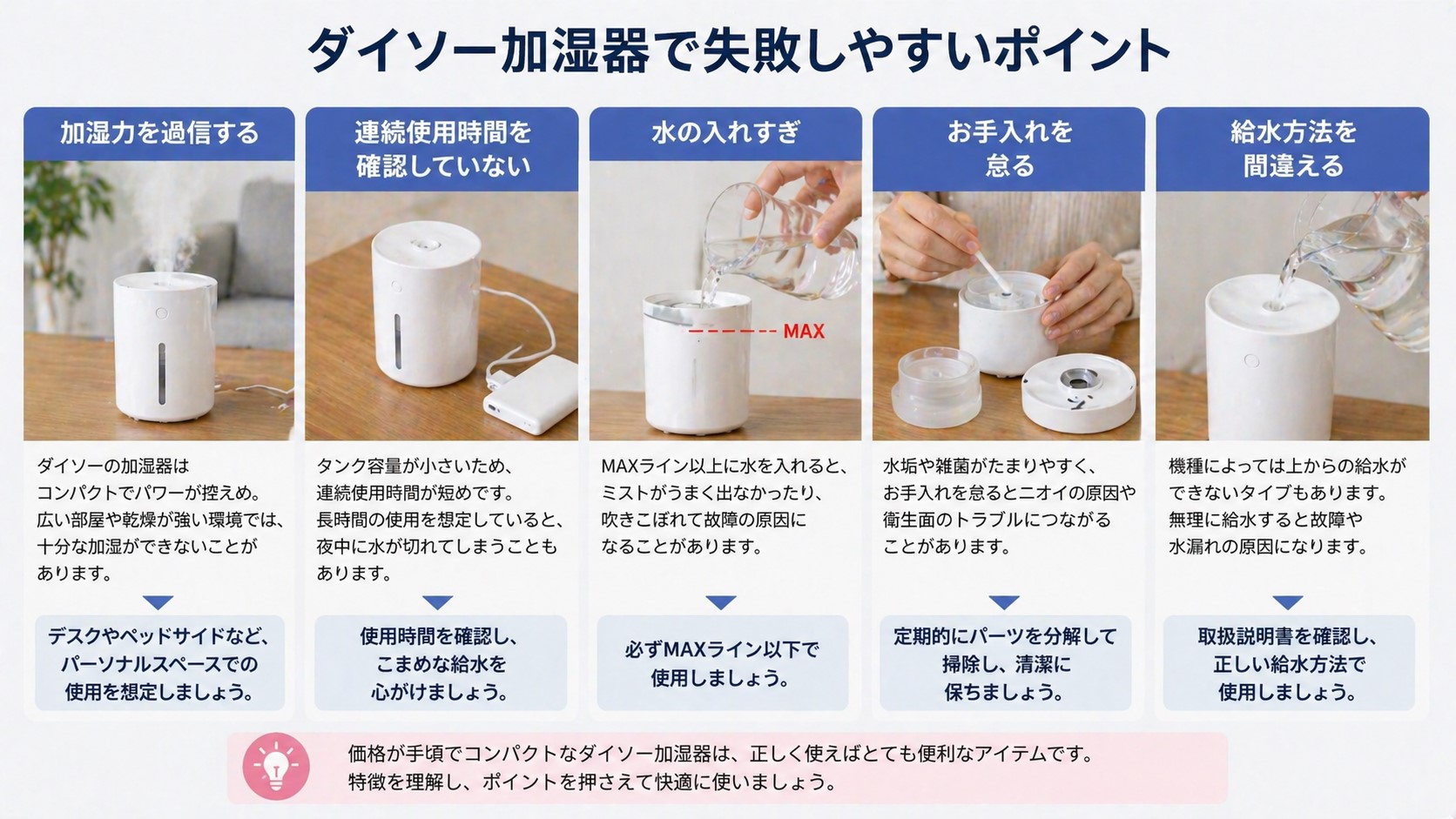 ダイソー加湿器で失敗しやすいポイント

加湿力を過信する

ダイソーの加湿器はコンパクトでパワーが控えめ。広い部屋や乾燥が強い環境では、十分な加湿ができないことがあります。

デスクやベッドサイドなど、パーソナルスペースでの使用を想定しましょう。

連続使用時間を確認していない

タンク容量が小さいため、連続使用時間が短めです。長時間の使用を想定していると、夜中に水が切れてしまうこともあります。

使用時間を確認し、こまめな給水を心がけましょう。

水の入れすぎ

MAX

MAXライン以上に水を入れると、ミストがうまく出なかったり、吹きこぼれて故障の原因になることがあります。

必ずMAXライン以下で使用しましょう。

お手入れを怠る

水垢や雑菌がたまりやすく、お手入れを怠るとニオイの原因や衛生面のトラブルにつながることがあります。

定期的にパーツを分解して掃除し、清潔に保ちましょう。

給水方法を間違える

機種によっては上からの給水ができないタイプもあります。無理に給水すると故障や水漏れの原因になります。

取扱説明書を確認し、正しい給水方法で使用しましょう。

価格が手頃でコンパクトなダイソー加湿器は、正しく使えばとても便利なアイテムです。特徴を理解し、ポイントを押さえて快適に使いましょう。