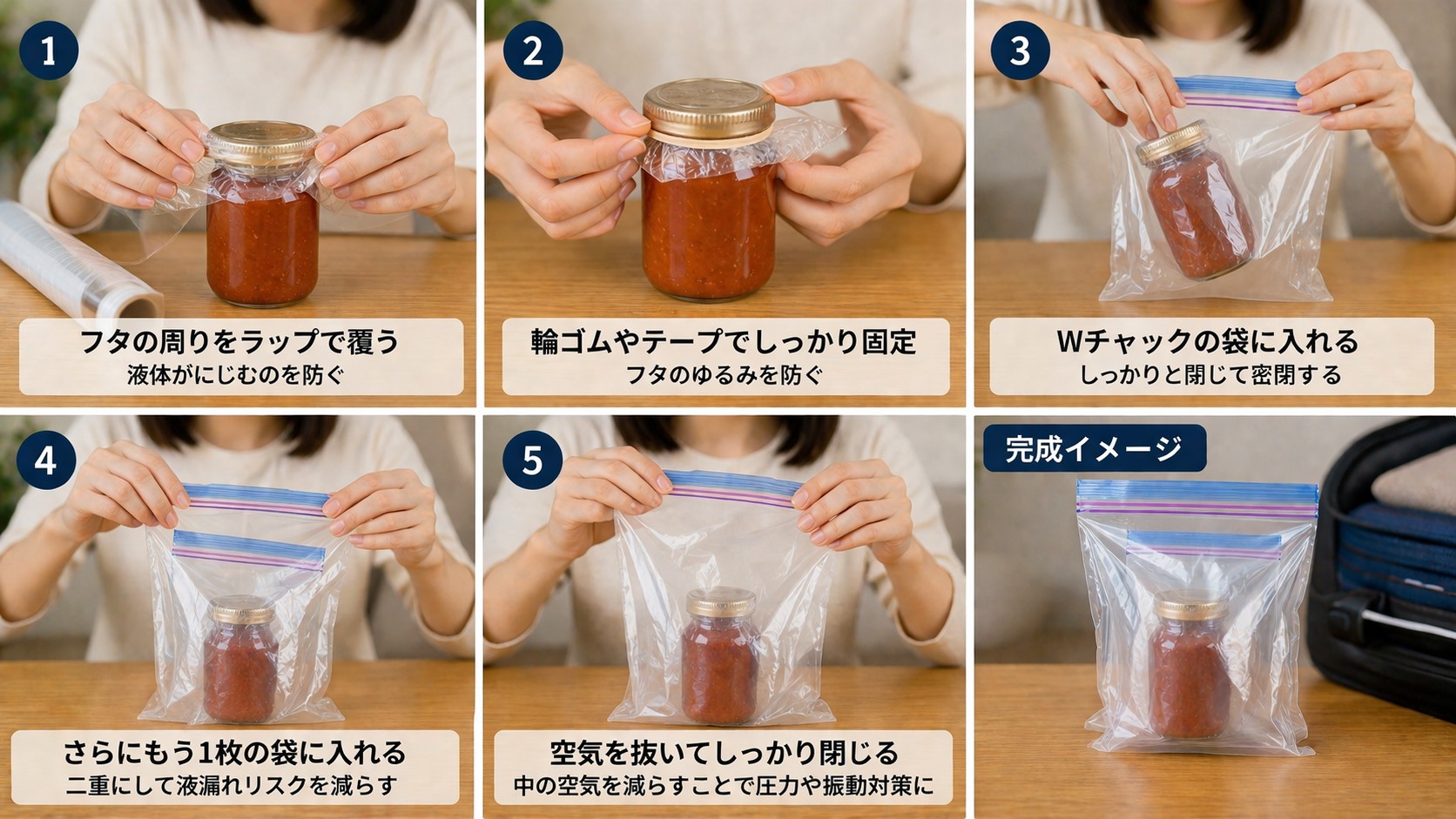 1
フタの周りをラップで覆う
液体がにじむのを防ぐ

2
輪ゴムやテープでしっかり固定
フタのゆるみを防ぐ

3
Wチャックの袋に入れる
しっかりと閉じて密閉する

4
さらにもう1枚の袋に入れる
二重にして液漏れリスクを減らす

5
空気を抜いてしっかり閉じる
中の空気を減らすことで圧力や振動対策に

完成イメージ