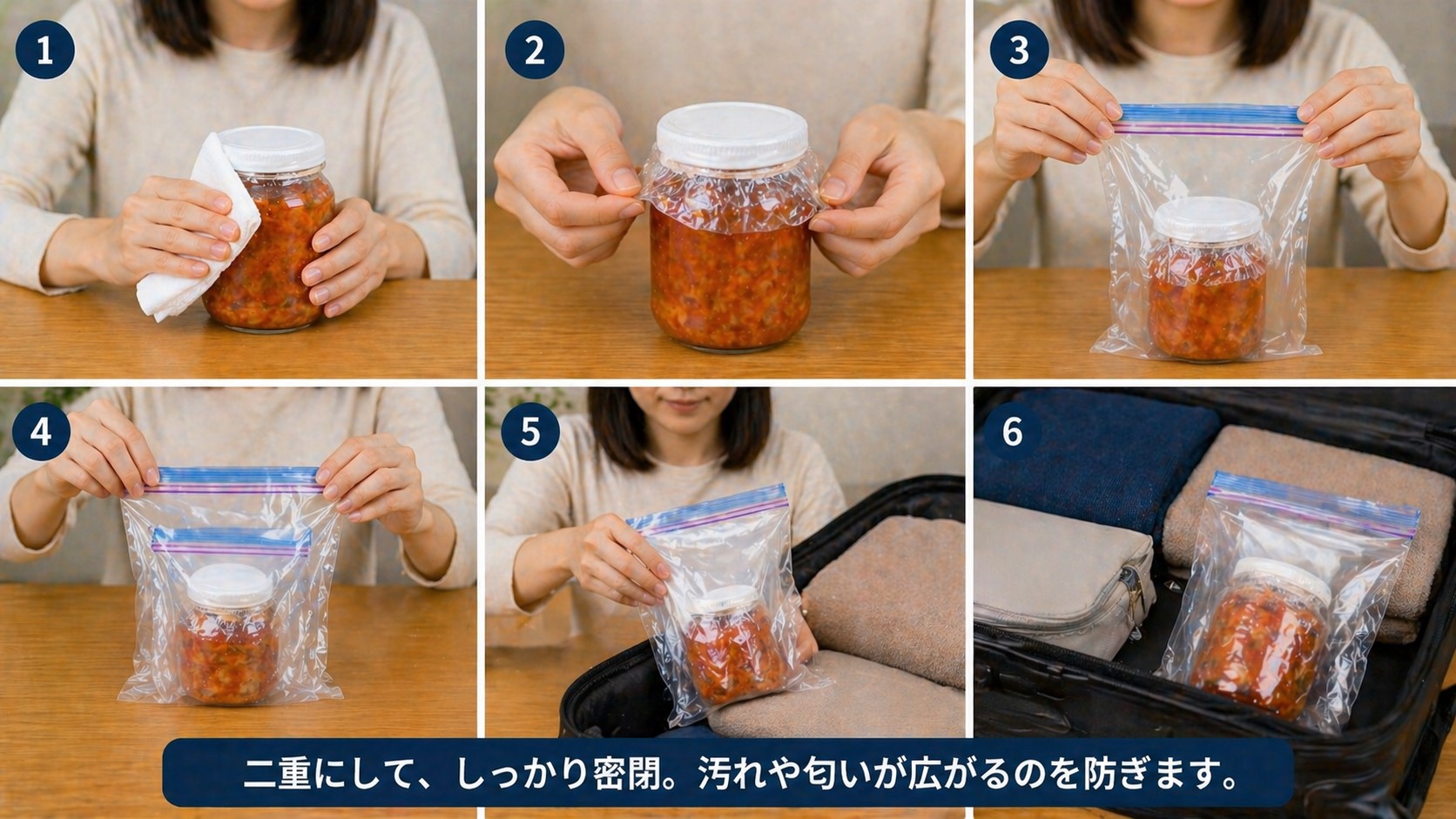 1

2

3

4

5

6

二重にして、しっかり密閉。汚れや匂いが広がるのを防ぎます。