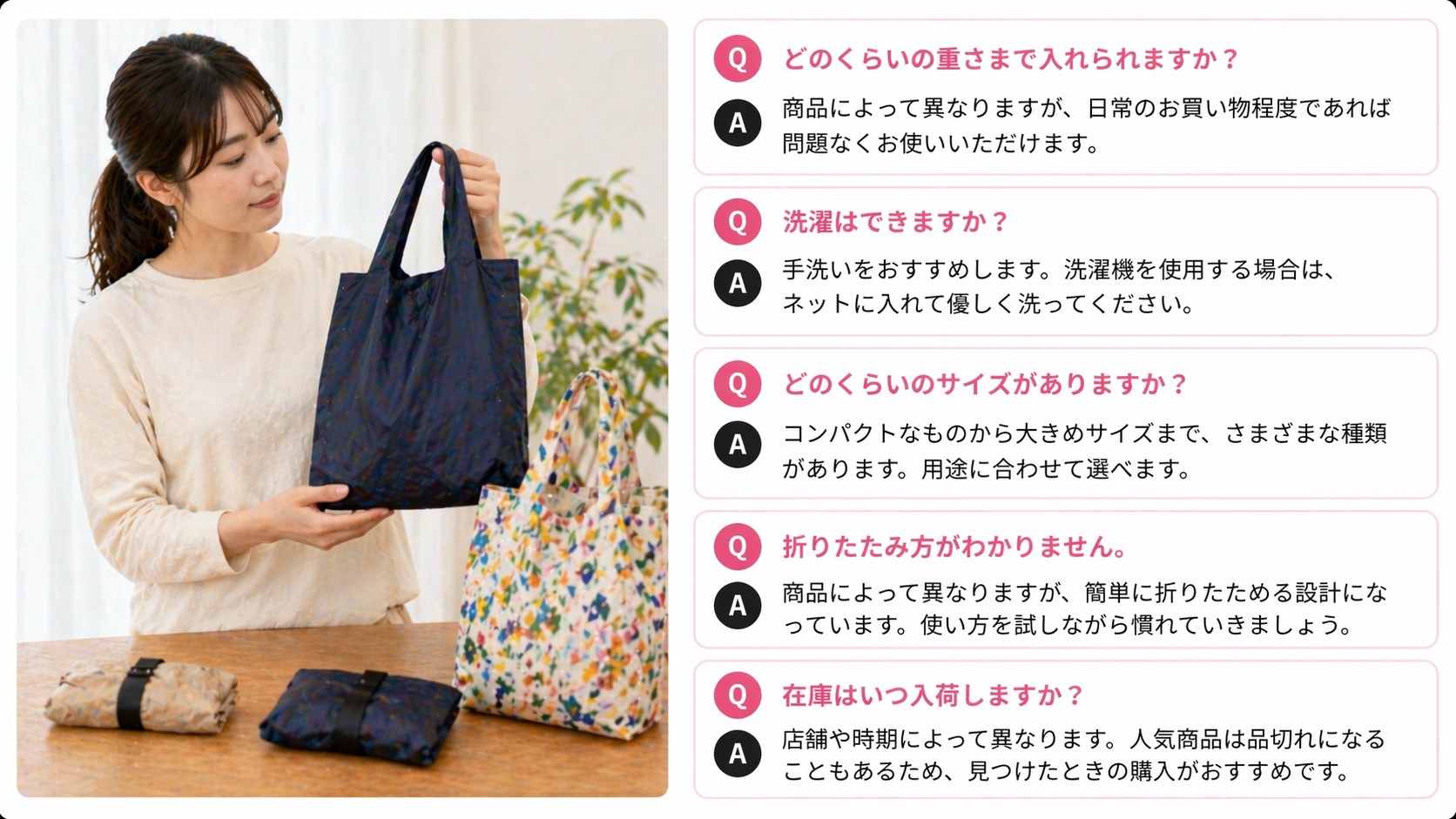 Q どのくらいの重さまで入れられますか？

A 商品によって異なりますが、日常のお買い物程度であれば問題なくお使いいただけます。

Q 洗濯はできますか？

A 手洗いをおすすめします。洗濯機を使用する場合は、ネットに入れて優しく洗ってください。

Q どのくらいのサイズがありますか？

A コンパクトなものから大きめサイズまで、さまざまな種類があります。用途に合わせて選べます。

Q 折りたたみ方がわかりません。

A 商品によって異なりますが、簡単に折りたためる設計になっています。使い方を試しながら慣れていきましょう。

Q 在庫はいつ入荷しますか？

A 店舗や時期によって異なります。人気商品は品切れになることもあるため、見つけたときの購入がおすすめです。