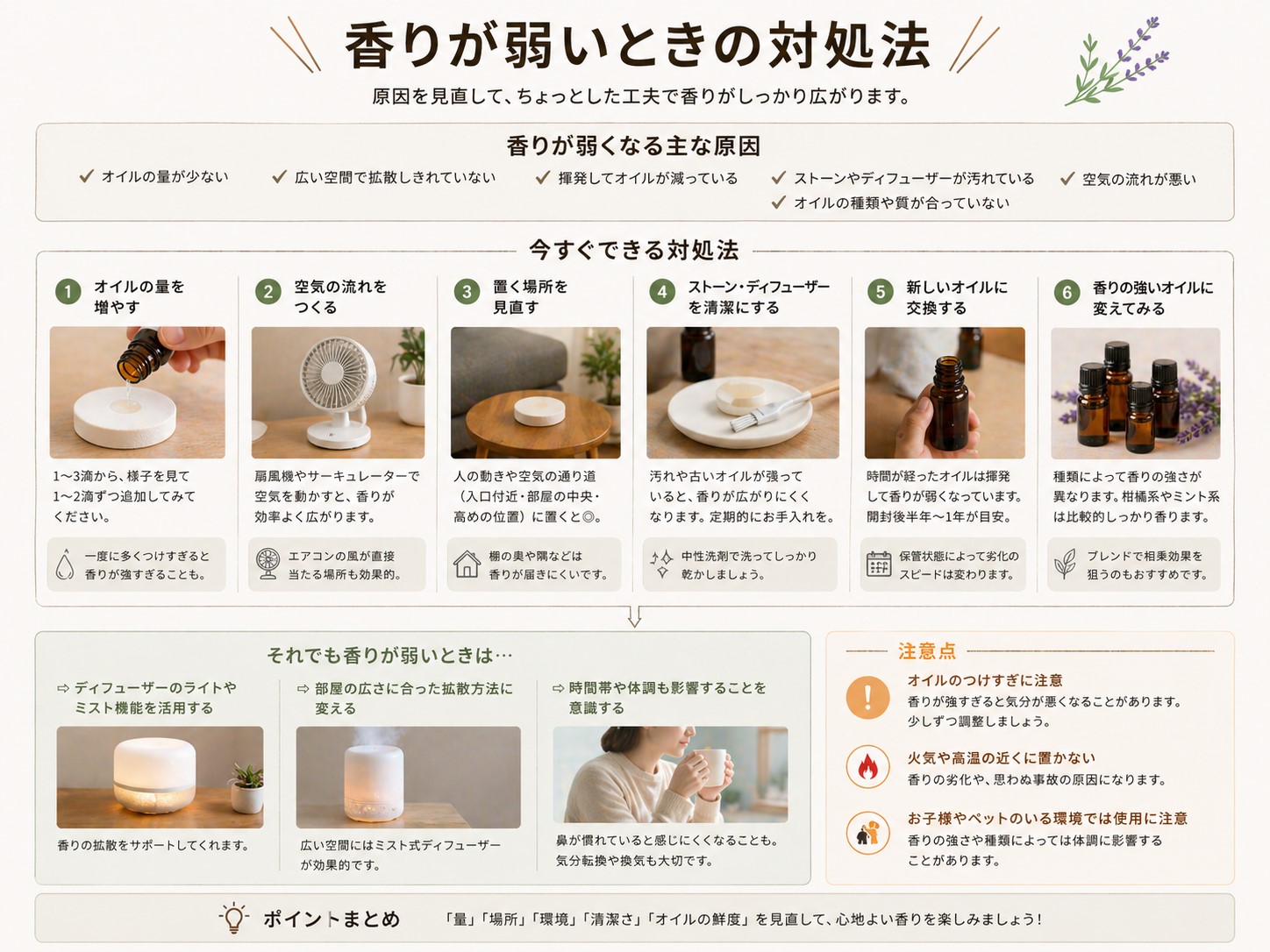 香りが弱いときの対処法

原因を見直して、ちょっとした工夫で香りがしっかり広がります。

香りが弱くなる主な原因

✓ オイルの量が少ない
✓ 広い空間で拡散しきれていない
✓ 揮発してオイルが減っている
✓ ストーンやディフューザーが汚れている
✓ オイルの種類や質が合っていない
✓ 空気の流れが悪い

今すぐできる対処法

1 オイルの量を増やす
1〜3滴から、様子を見て1〜2滴ずつ追加してみてください。
一度に多くつけすぎると香りが強すぎることも。

2 空気の流れをつくる
扇風機やサーキュレーターで空気を動かすと、香りが効率よく広がります。
エアコンの風が直接当たる場所も効果的。

3 置く場所を見直す
人の動きや空気の通り道（入口付近・部屋の中央・高めの位置）に置くと◎。
棚の奥や隅などは香りが届きにくいです。

4 ストーン・ディフューザーを清潔にする
汚れや古いオイルが残っていると、香りが広がりにくくなります。定期的にお手入れを。
中性洗剤で洗ってしっかり乾かしましょう。

5 新しいオイルに交換する
時間が経ったオイルは揮発して香りが弱くなっています。開封後半年〜1年が目安。
保管状態によって劣化のスピードは変わります。

6 香りの強いオイルに変えてみる
種類によって香りの強さが異なります。柑橘系やミント系は比較的しっかり香ります。
ブレンドで相乗効果を狙うのもおすすめです。

それでも香りが弱いときは…

⇨ ディフューザーのライトやミスト機能を活用する
香りの拡散をサポートしてくれます。

⇨ 部屋の広さに合った拡散方法に変える
広い空間にはミスト式ディフューザーが効果的です。

⇨ 時間帯や体調も影響することを意識する
鼻が慣れていると感じにくくなることも。気分転換や換気も大切です。

注意点

オイルのつけすぎに注意
香りが強すぎると気分が悪くなることがあります。少しずつ調整しましょう。

火気や高温の近くに置かない
香りの劣化や、思わぬ事故の原因になります。

お子様やペットのいる環境では使用に注意
香りの強さや種類によっては体調に影響することがあります。

ポイントまとめ
「量」「場所」「環境」「清潔さ」「オイルの鮮度」を見直して、心地よい香りを楽しみましょう！