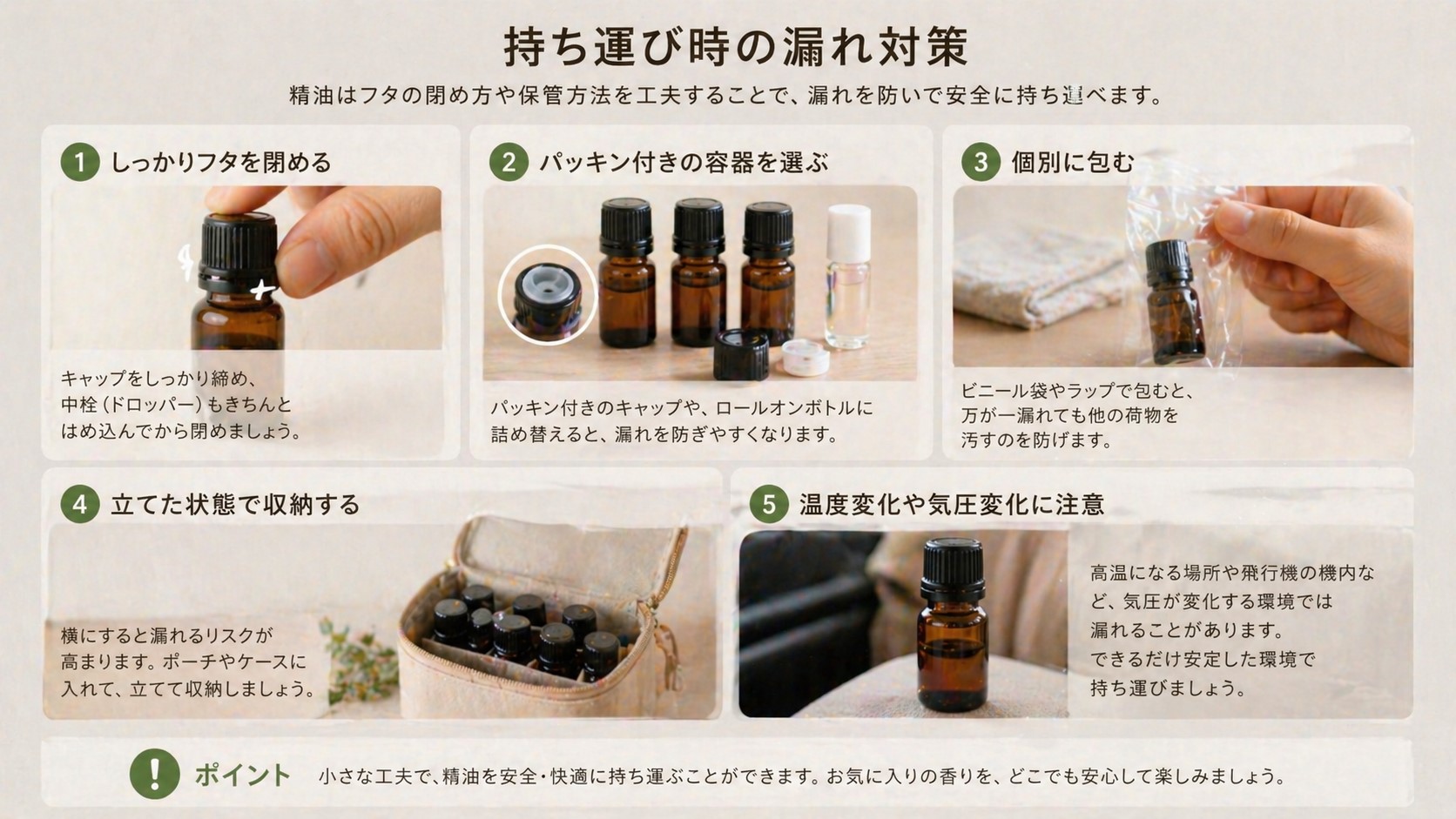 持ち運び時の漏れ対策

精油はフタの閉め方や保管方法を工夫することで、漏れを防いで安全に持ち運べます。

1 しっかりフタを閉める

キャップをしっかり締め、中栓（ドロッパー）もきちんとはめ込んでから閉めましょう。

2 パッキン付きの容器を選ぶ

パッキン付きのキャップや、ロールオンボトルに詰め替えると、漏れを防ぎやすくなります。

3 個別に包む

ビニール袋やラップで包むと、万が一漏れても他の荷物を汚すのを防げます。

4 立てた状態で収納する

横にすると漏れるリスクが高まります。ポーチやケースに入れて、立てて収納しましょう。

5 温度変化や気圧変化に注意

高温になる場所や飛行機の機内など、気圧が変化する環境では漏れることがあります。できるだけ安定した環境で持ち運びましょう。

! ポイント 小さな工夫で、精油を安全・快適に持ち運ぶことができます。お気に入りの香りを、どこでも安心して楽しみましょう。