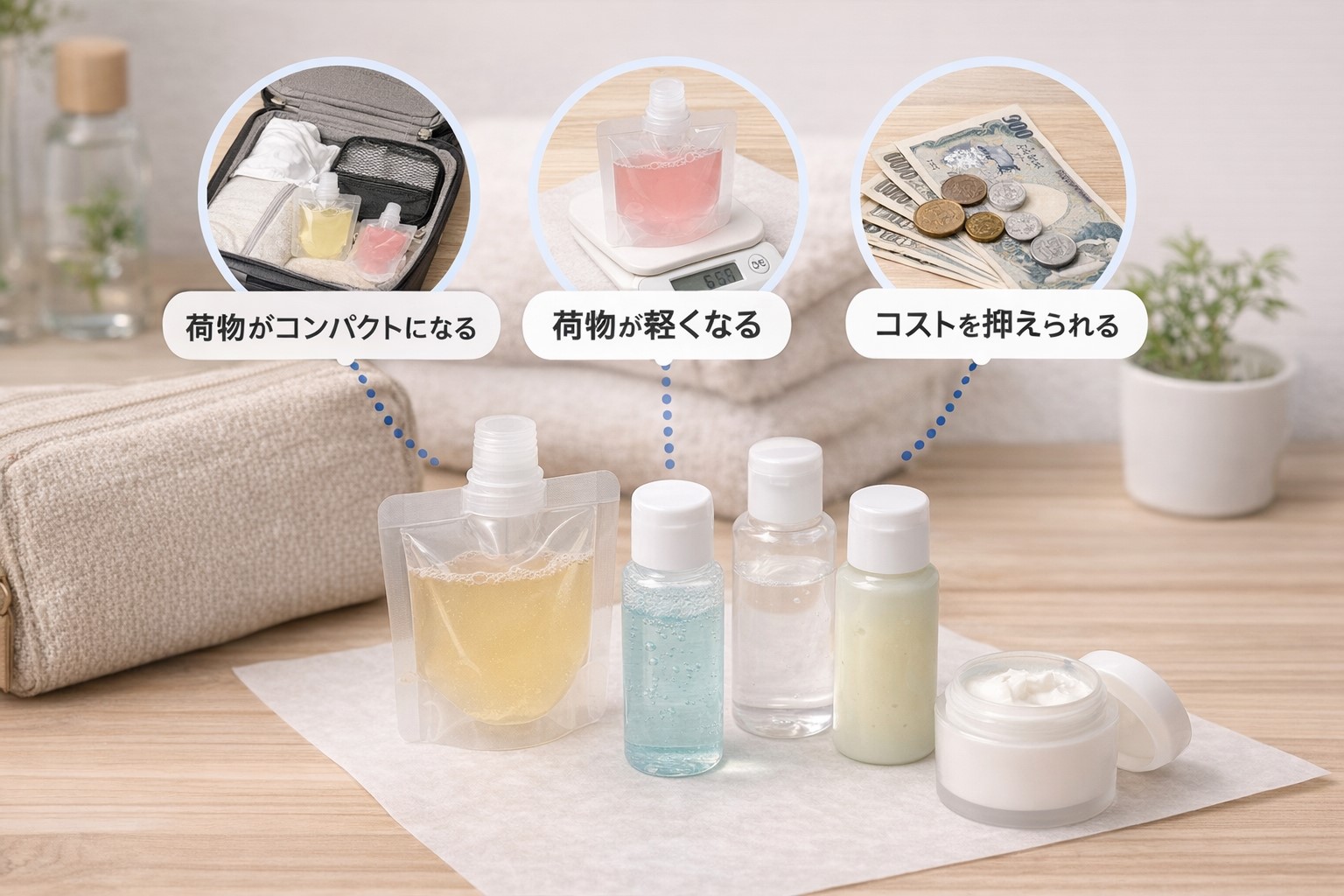 荷物がコンパクトになる

荷物が軽くなる

コストを抑えられる