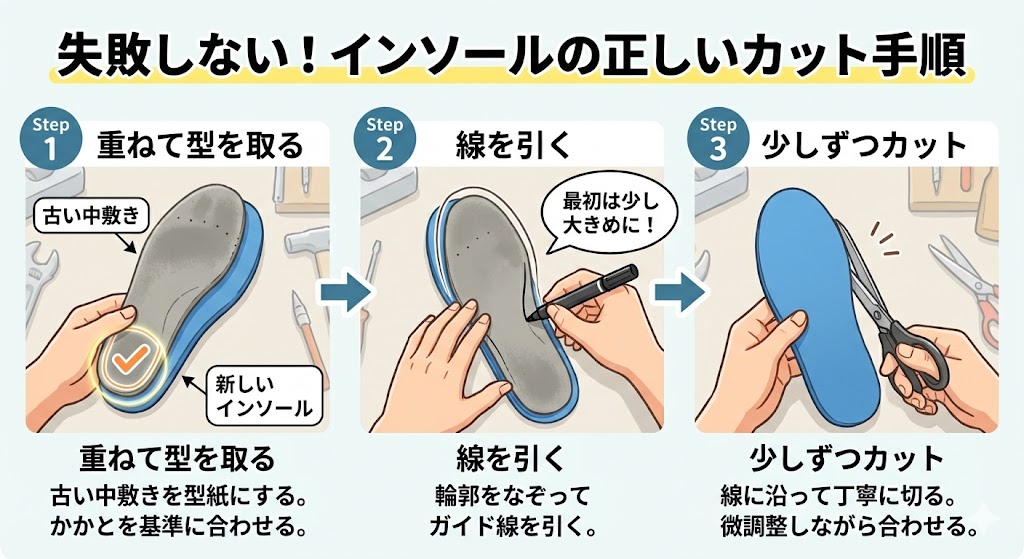 失敗しない！インソールの正しいカット手順

Step 1 重ねて型を取る

古い中敷き

新しいインソール

重ねて型を取る

古い中敷きを型紙にする。かかとを基準に合わせる。

Step 2 線を引く

最初は少し大きめに！

線を引く

輪郭をなぞってガイド線を引く。

Step 3 少しずつカット

少しずつカット

線に沿って丁寧に切る。微調整しながら合わせる。