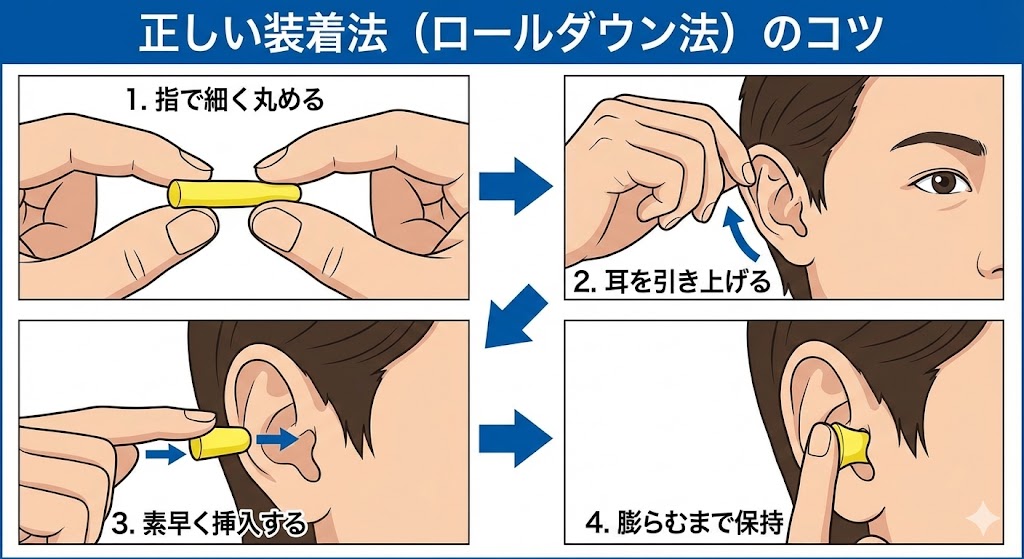 正しい装着法（ロールダウン法）のコツ

1. 指で細く丸める

2. 耳を引き上げる

3. 素早く挿入する

4. 膨らむまで保持