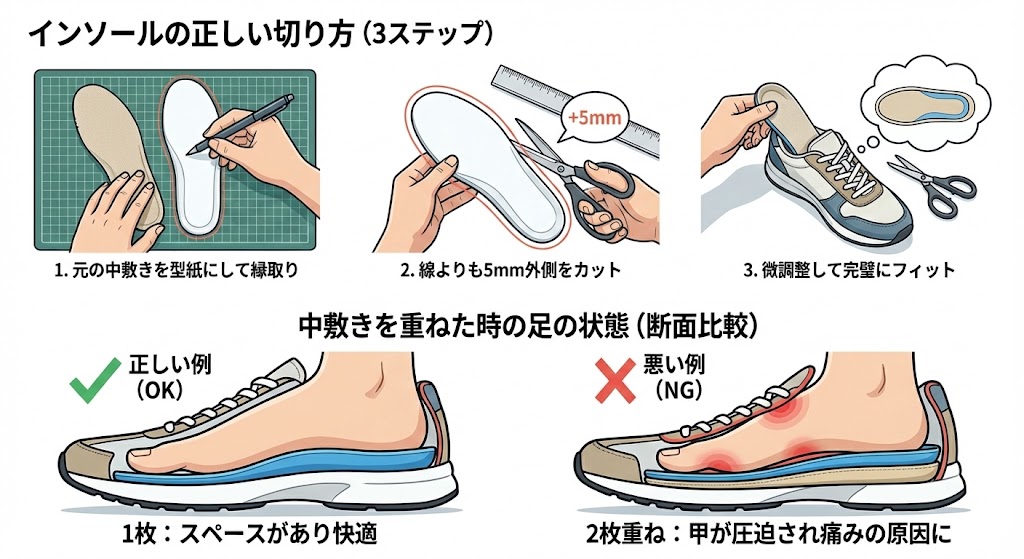 インソールの正しい切り方（3ステップ）

+5mm

1. 元の中敷きを型紙にして縁取り

2. 線よりも5mm外側をカット

3. 微調整して完璧にフィット

中敷きを重ねた時の足の状態（断面比較）

正しい例
（OK）

悪い例
（NG）

1枚：スペースがあり快適

2枚重ね：甲が圧迫され痛みの原因に