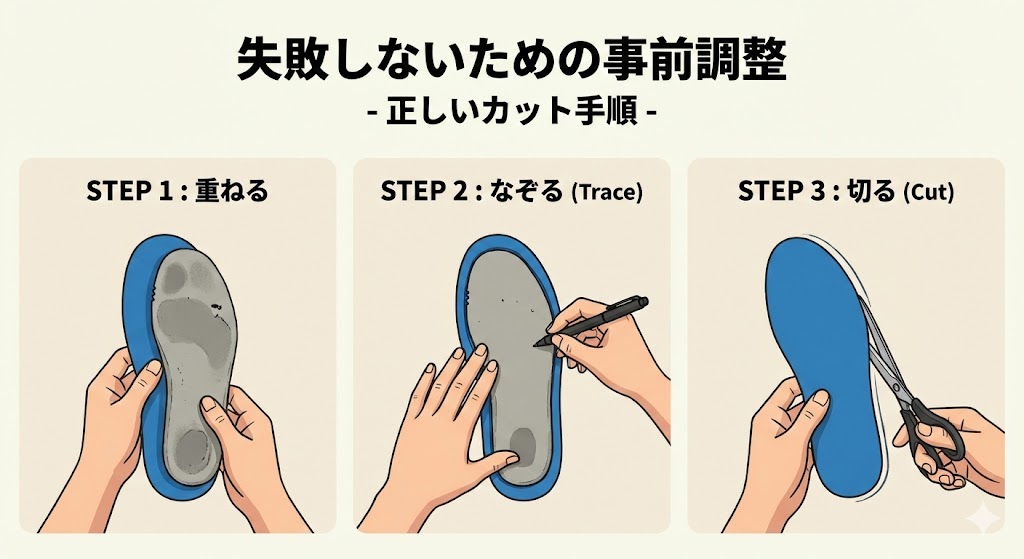 失敗しないための事前調整
- 正しいカット手順 -

STEP 1 : 重ねる

STEP 2 : なぞる (Trace)

STEP 3 : 切る (Cut)